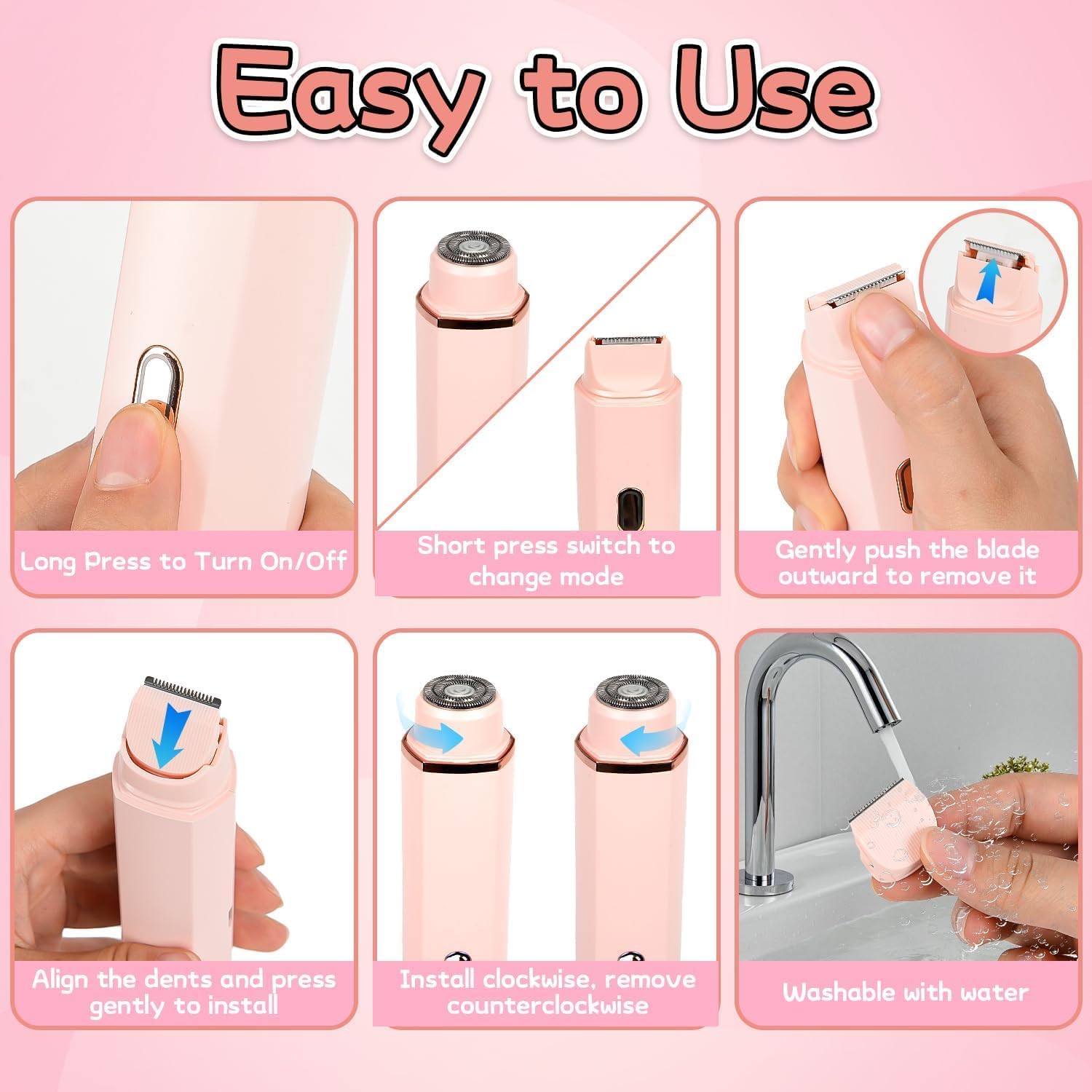 Easy to Use

Long Press to Turn On/Off

Short press switch to change mode

Gently push the blade outward to remove it

Align the dents and press gently to install

Install clockwise, remove counterclockwise

Washable with water